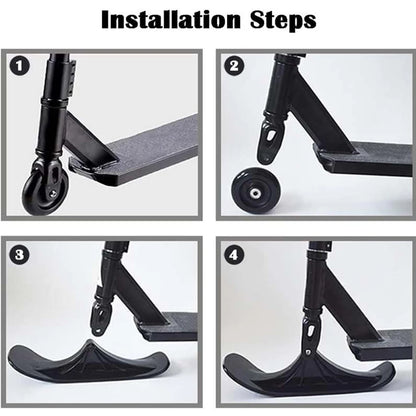 Installation Steps

1

2

3

4